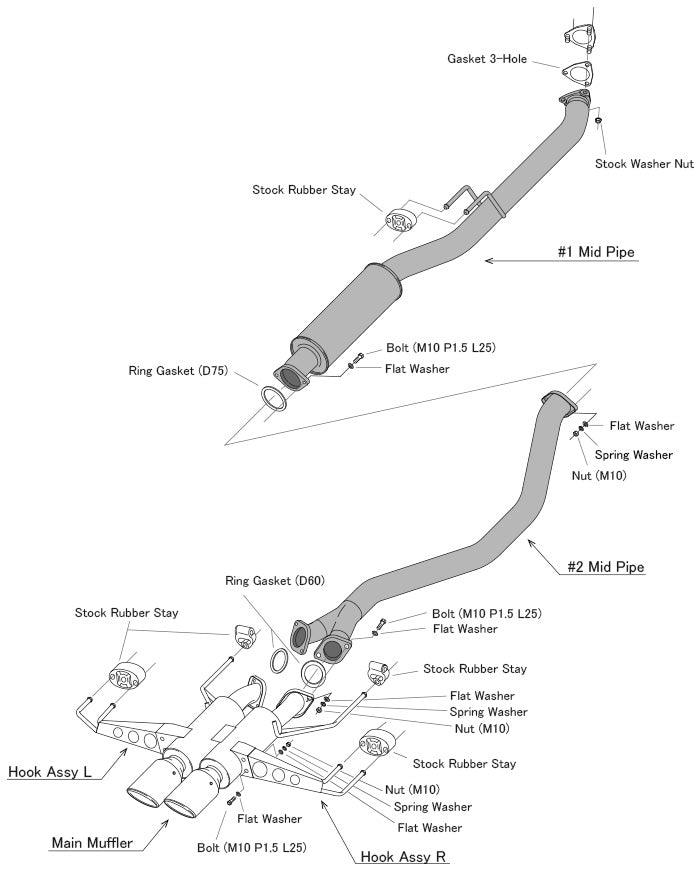 Gasket 3-Hole

Stock Washer Nut

Stock Rubber Stay

#1 Mid Pipe

Bolt (M10 P1.5 L25)

Flat Washer

Ring Gasket (D75)

Flat Washer

Spring Washer

Nut (M10)

#2 Mid Pipe

Ring Gasket (D60)

Stock Rubber Stay

Bolt (M10 P1.5 L25)

Flat Washer

Stock Rubber Stay

Flat Washer

Spring Washer

Nut (M10)

Stock Rubber Stay

Hook Assy L

Nut (M10)

Spring Washer

Flat Washer

Flat Washer

Main Muffler

Bolt (M10 P1.5 L25)

Hook Assy R